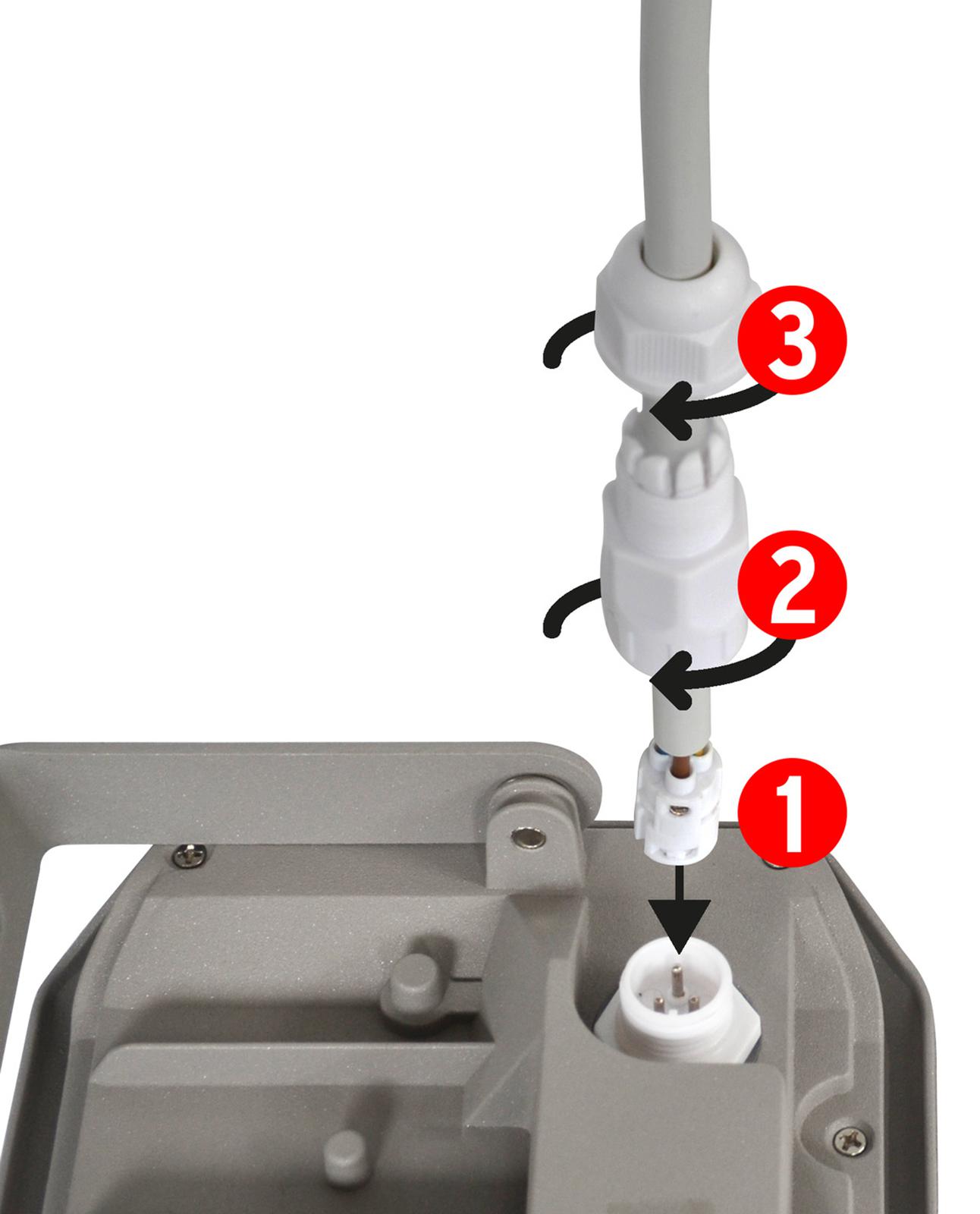 3

2

1