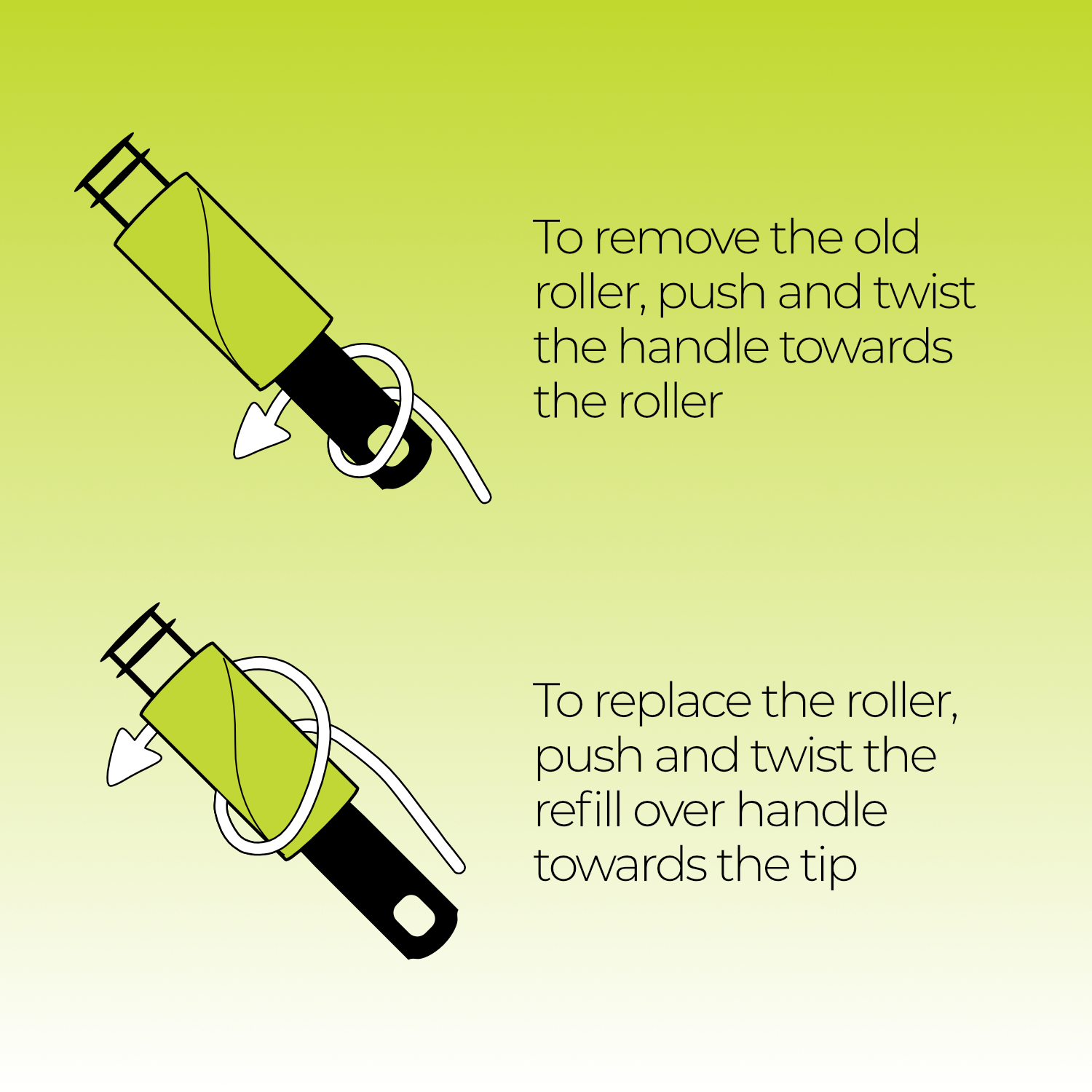 To remove the old roller, push and twist the handle towards the roller

To replace the roller, push and twist the refill over handle towards the tip